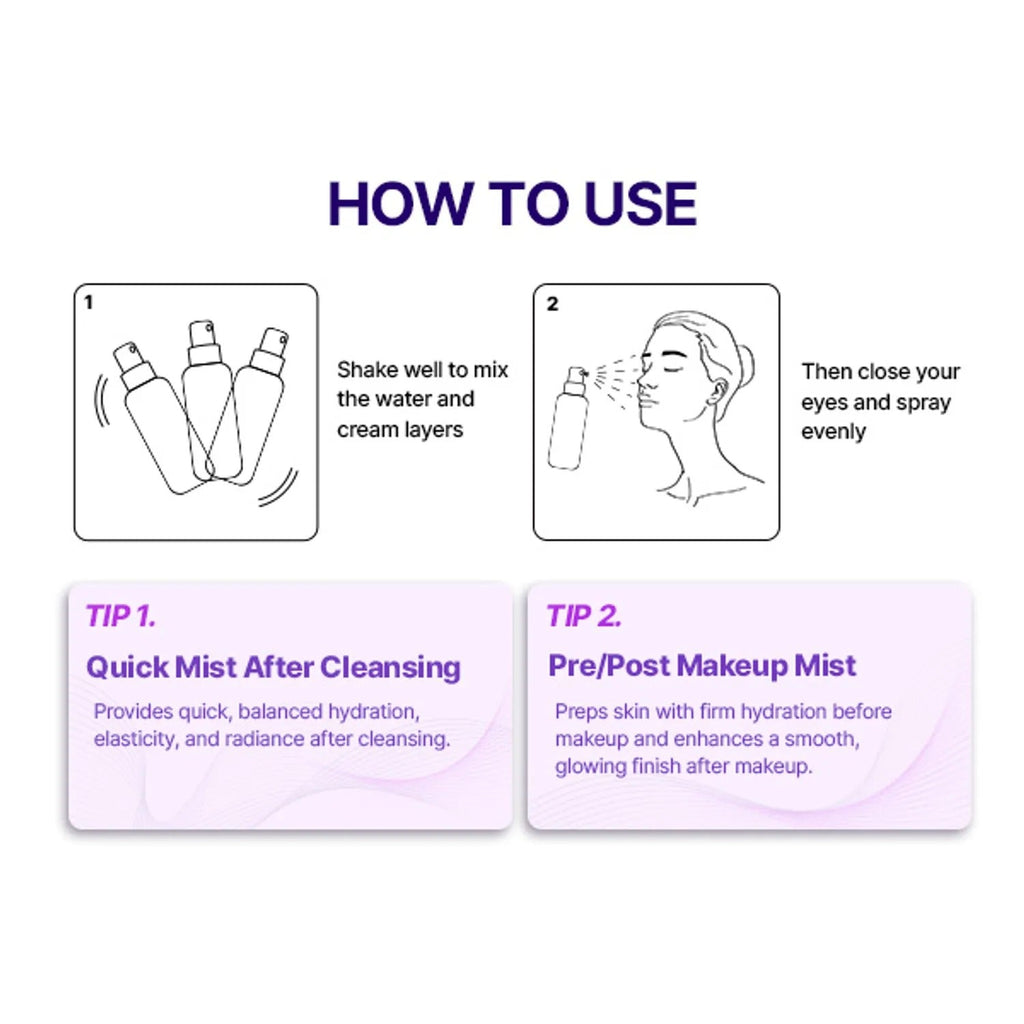 HOW TO USE

1

Shake well to mix the water and cream layers

2

Then close your eyes and spray evenly

TIP 1.

Quick Mist After Cleansing

Provides quick, balanced hydration, elasticity, and radiance after cleansing.

TIP 2.

Pre/Post Makeup Mist

Preps skin with firm hydration before makeup and enhances a smooth, glowing finish after makeup.